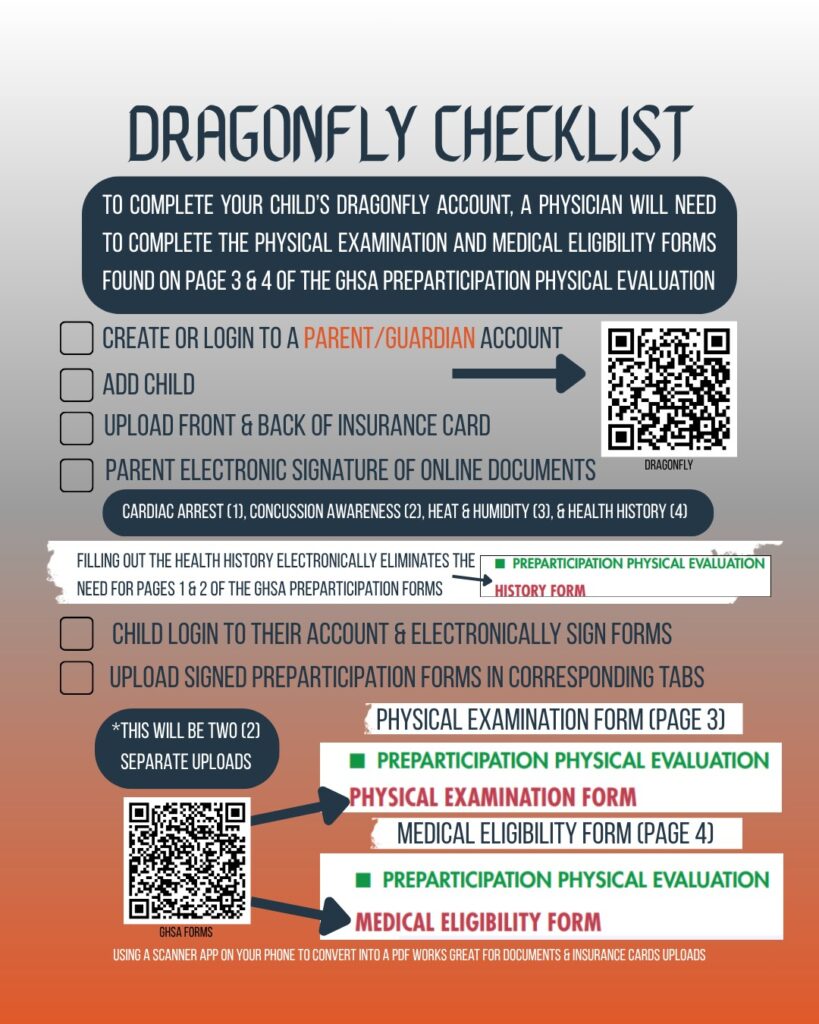 DRAGONFLY CHECKLIST

TO COMPLETE YOUR CHILD'S DRAGONFLY ACCOUNT, A PHYSICIAN WILL NEED TO COMPLETE THE PHYSICAL EXAMINATION AND MEDICAL ELIGIBILITY FORMS FOUND ON PAGE 3 & 4 OF THE GHSA PREPARTICIPATION PHYSICAL EVALUATION

CREATE OR LOGIN TO A PARENT/GUARDIAN ACCOUNT

ADD CHILD

UPLOAD FRONT & BACK OF INSURANCE CARD

PARENT ELECTRONIC SIGNATURE OF ONLINE DOCUMENTS

DRAGONFLY

CARDIAC ARREST (1), CONCUSSION AWARENESS (2), HEAT & HUMIDITY (3), & HEALTH HISTORY (4)

FILLING OUT THE HEALTH HISTORY ELECTRONICALLY ELIMINATES THE NEED FOR PAGES 1 & 2 OF THE GHSA PREPARTICIPATION FORMS

PREPARTICIPATION PHYSICAL EVALUATION
HISTORY FORM

CHILD LOGIN TO THEIR ACCOUNT & ELECTRONICALLY SIGN FORMS

UPLOAD SIGNED PREPARTICIPATION FORMS IN CORRESPONDING TABS

*THIS WILL BE TWO (2) SEPARATE UPLOADS

PHYSICAL EXAMINATION FORM (PAGE 3)

PREPARTICIPATION PHYSICAL EVALUATION
PHYSICAL EXAMINATION FORM

MEDICAL ELIGIBILITY FORM (PAGE 4)

PREPARTICIPATION PHYSICAL EVALUATION
MEDICAL ELIGIBILITY FORM

GHSA FORMS

USING A SCANNER APP ON YOUR PHONE TO CONVERT INTO A PDF WORKS GREAT FOR DOCUMENTS & INSURANCE CARDS UPLOADS